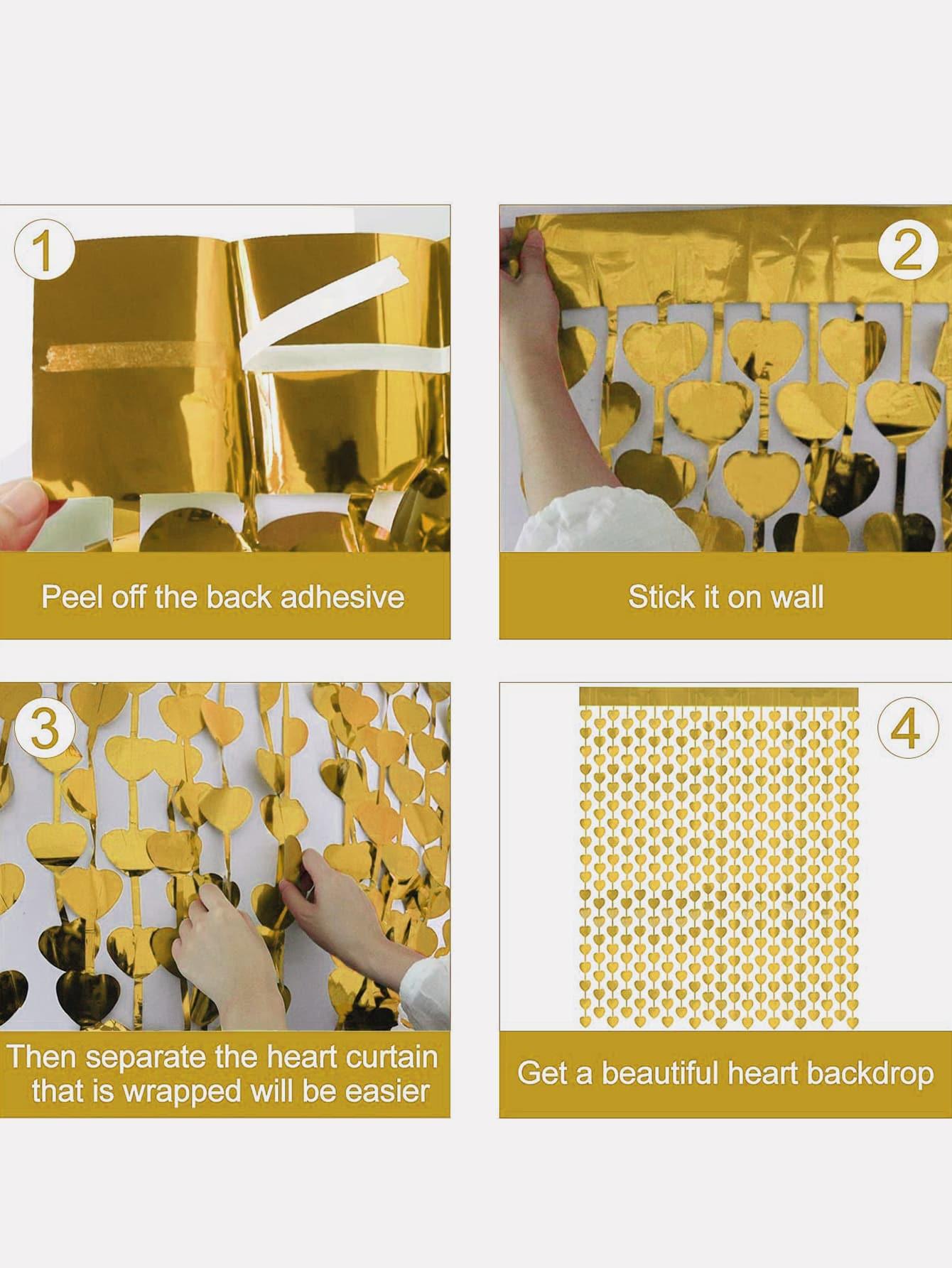 1

Peel off the back adhesive

2

Stick it on wall

3

Then separate the heart curtain that is wrapped will be easier

4

Get a beautiful heart backdrop