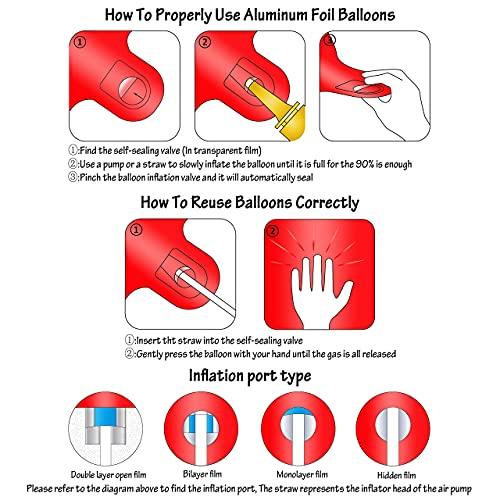 How To Properly Use Aluminum Foil Balloons

①

②

③

①:Find the self-sealing valve (In transparent film)
②:Use a pump or a straw to slowly inflate the balloon until it is full for the 90% is enough
③:Pinch the balloon inflation valve and it will automatically seal

How To Reuse Balloons Correctly

①

②

①:Insert tht straw into the self-sealing valve
②:Gently press the balloon with your hand until the gas is all released

Inflation port type

Double layer open film

Bilayer film

Monolayer film

Hidden film

Please refer to the diagram above to find the inflation port, The straw represents the inflator head of the air pump