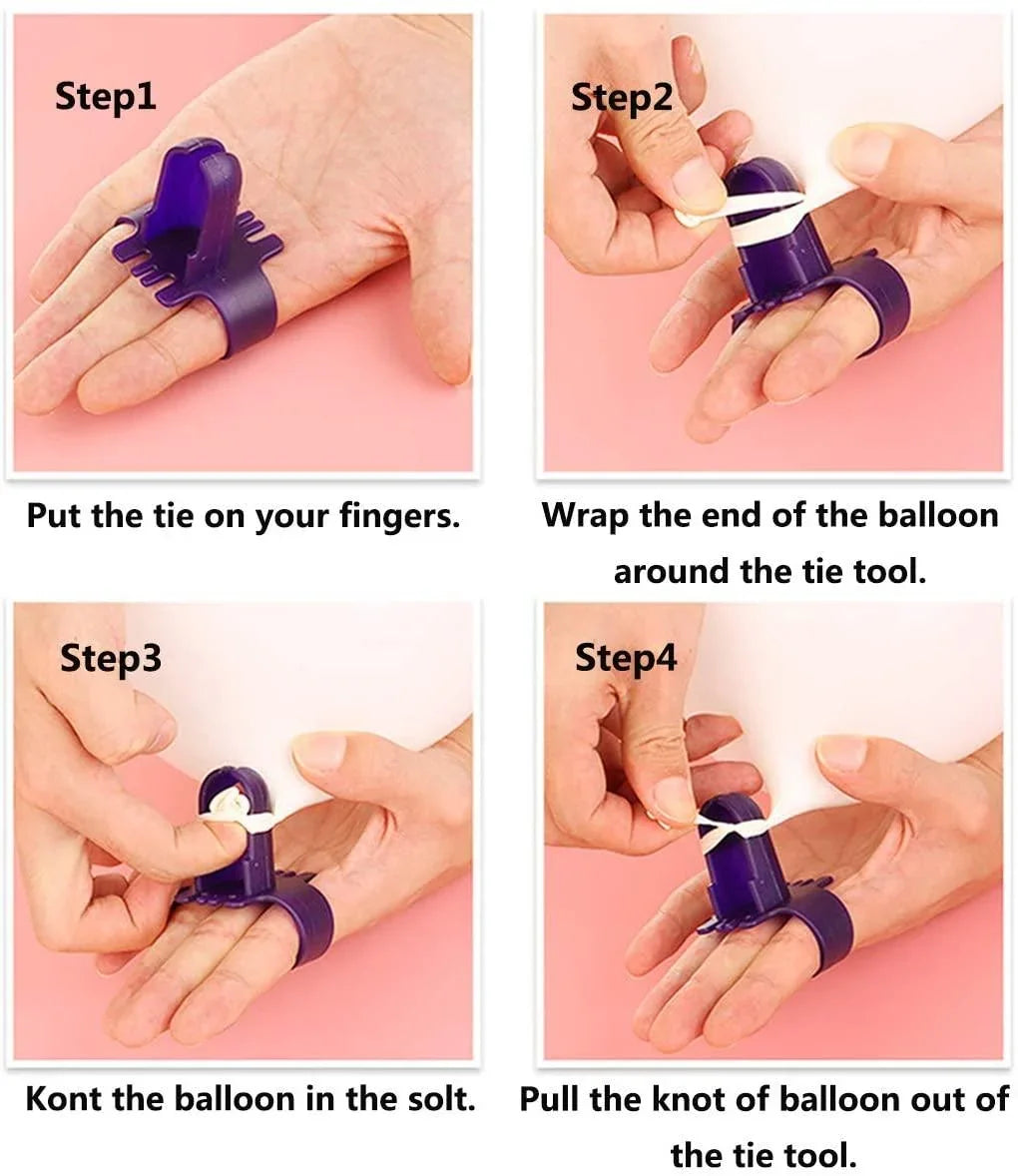 Step1

Put the tie on your fingers.

Step2

Wrap the end of the balloon around the tie tool.

Step3

Kont the balloon in the solt.

Step4

Pull the knot of balloon out of the tie tool.