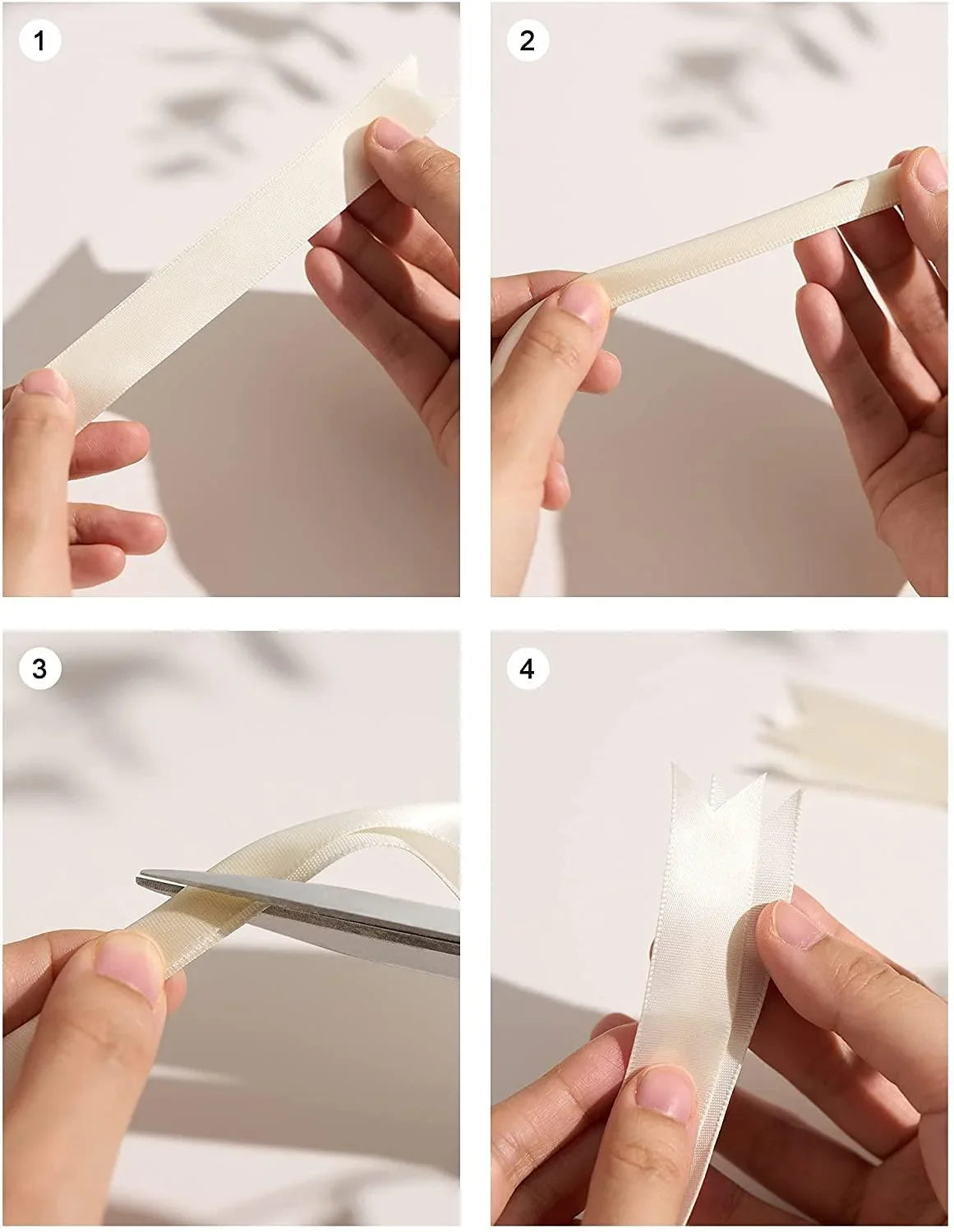 1

2

3

4