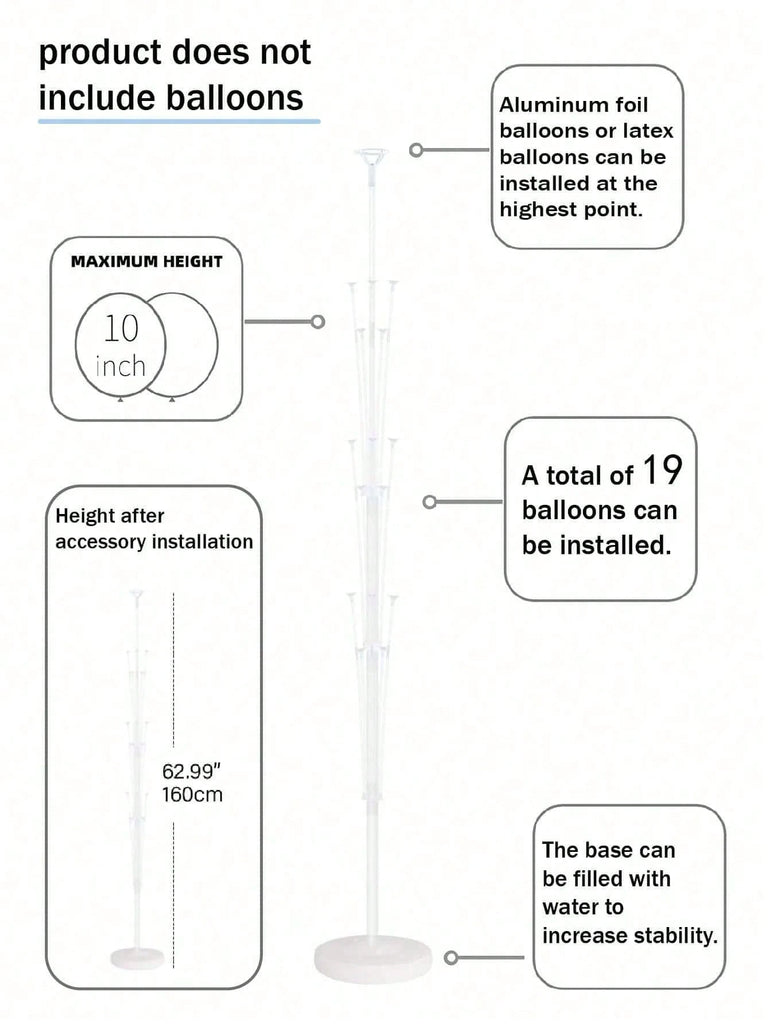 product does not include balloons

Aluminum foil balloons or latex balloons can be installed at the highest point.

MAXIMUM HEIGHT

10 inch

A total of 19 balloons can be installed.

Height after accessory installation

62.99"
160cm

The base can be filled with water to increase stability.