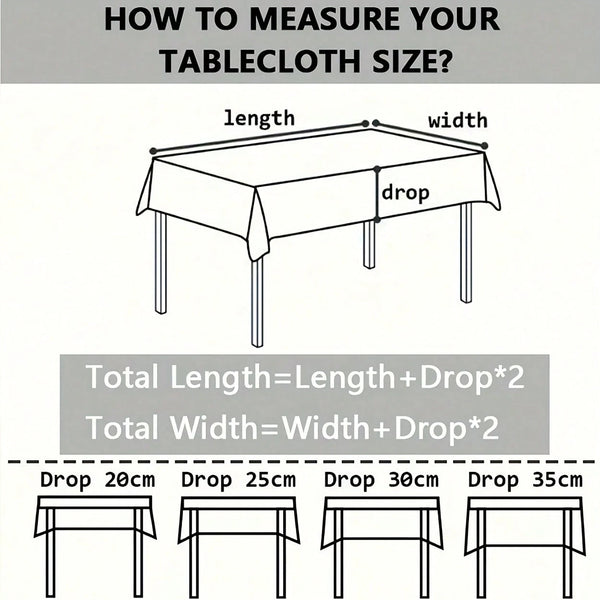 HOW TO MEASURE YOUR TABLECLOTH SIZE?

length
width
drop

Total Length=Length+Drop*2
Total Width=Width+Drop*2

Drop 20cm
Drop 25cm
Drop 30cm
Drop 35cm