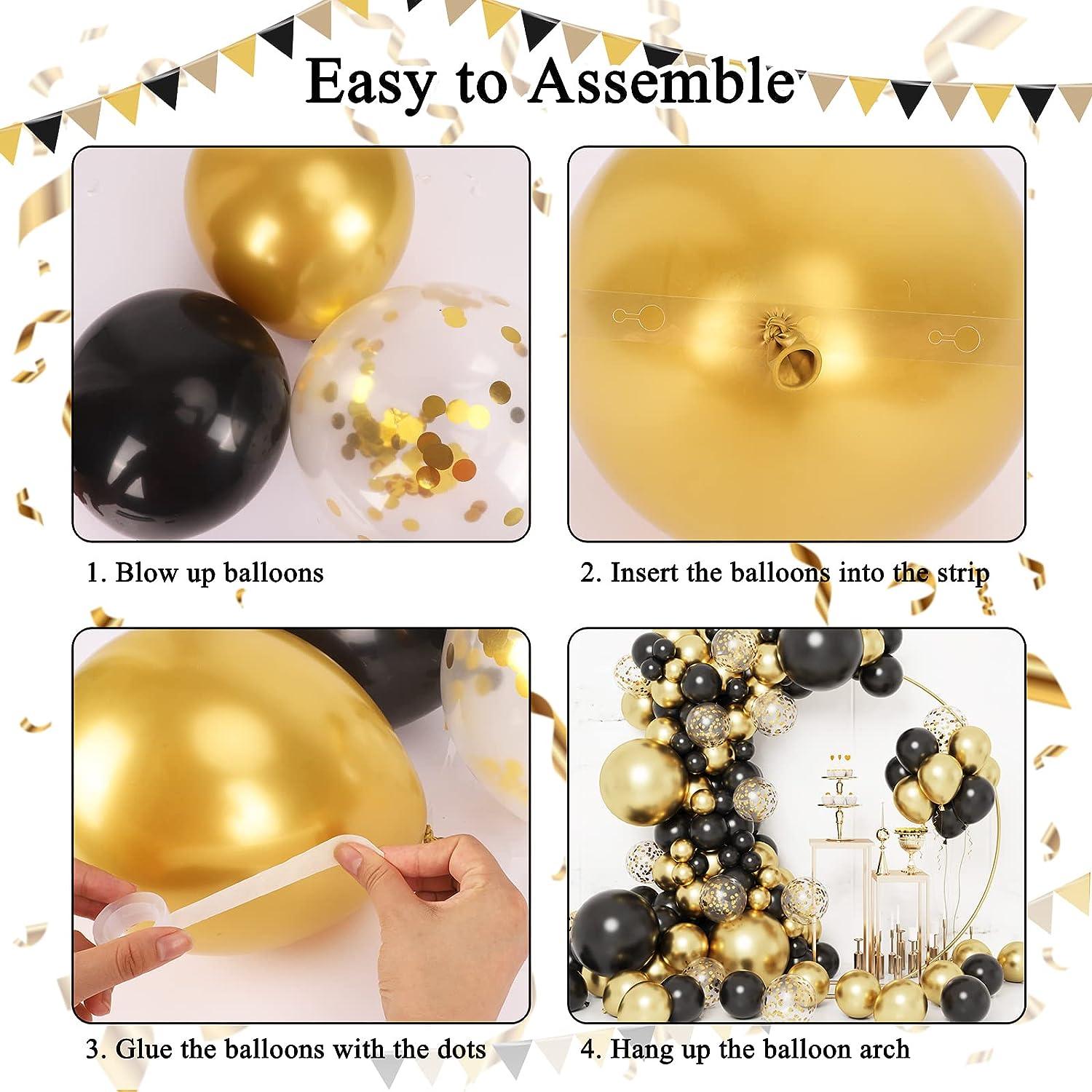 Easy to Assemble

1. Blow up balloons

2. Insert the balloons into the strip

3. Glue the balloons with the dots

4. Hang up the balloon arch