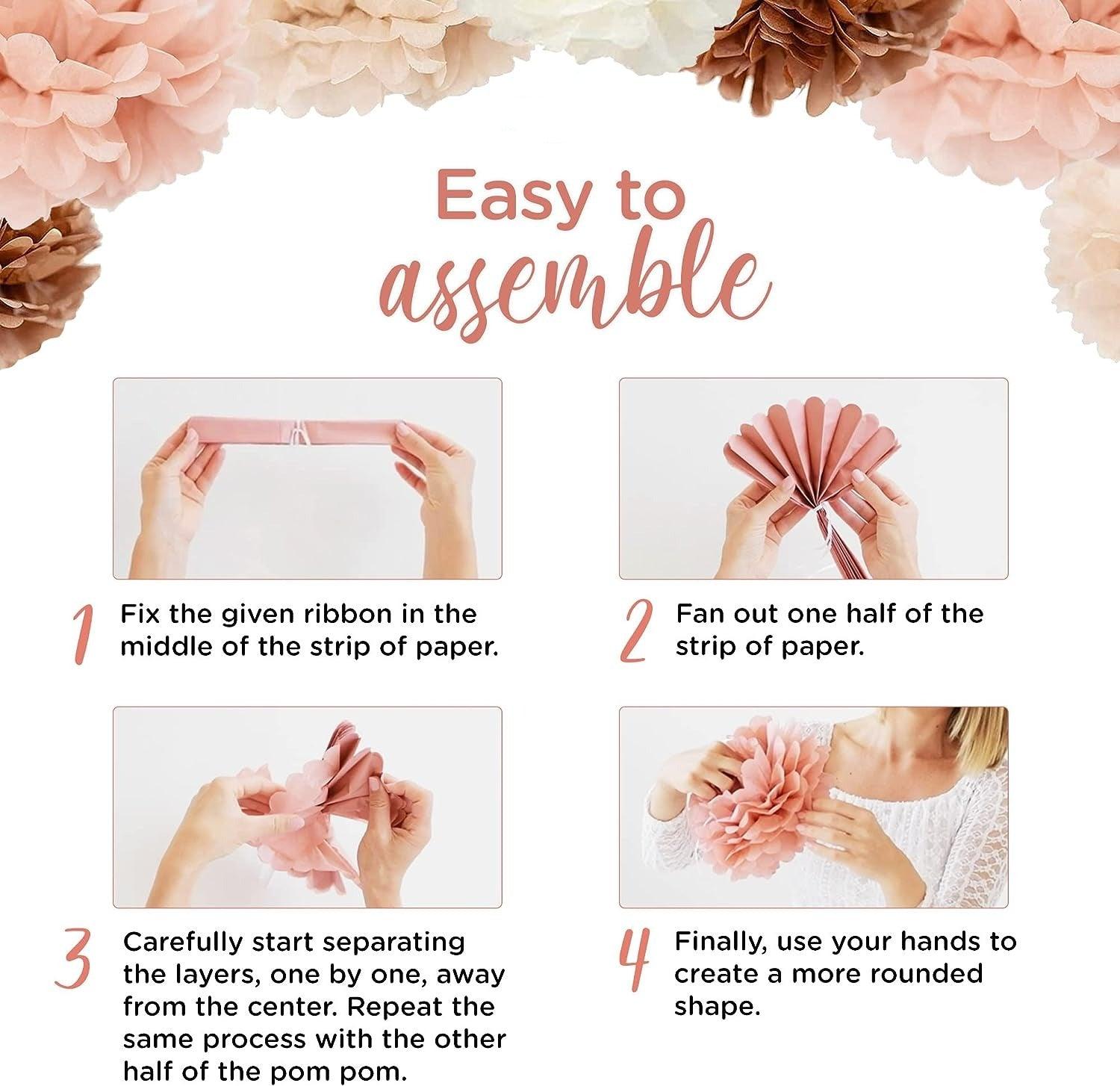 Easy to assemble

1 Fix the given ribbon in the middle of the strip of paper.

2 Fan out one half of the strip of paper.

3 Carefully start separating the layers, one by one, away from the center. Repeat the same process with the other half of the pom pom.

4 Finally, use your hands to create a more rounded shape.