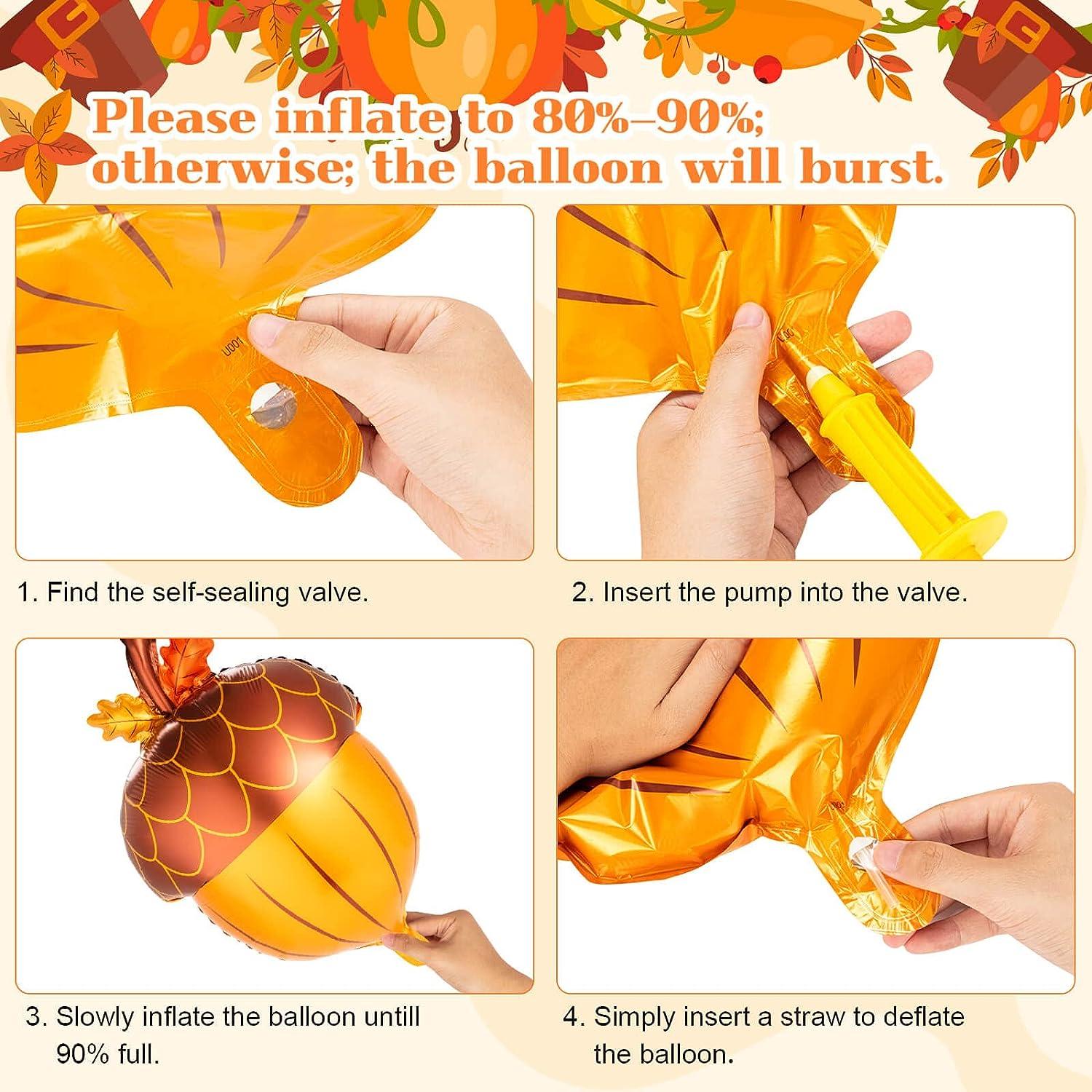 Please inflate to 80%–90%; otherwise; the balloon will burst.

U001

1. Find the self-sealing valve.

2. Insert the pump into the valve.

3. Slowly inflate the balloon untill 90% full.

4. Simply insert a straw to deflate the balloon.