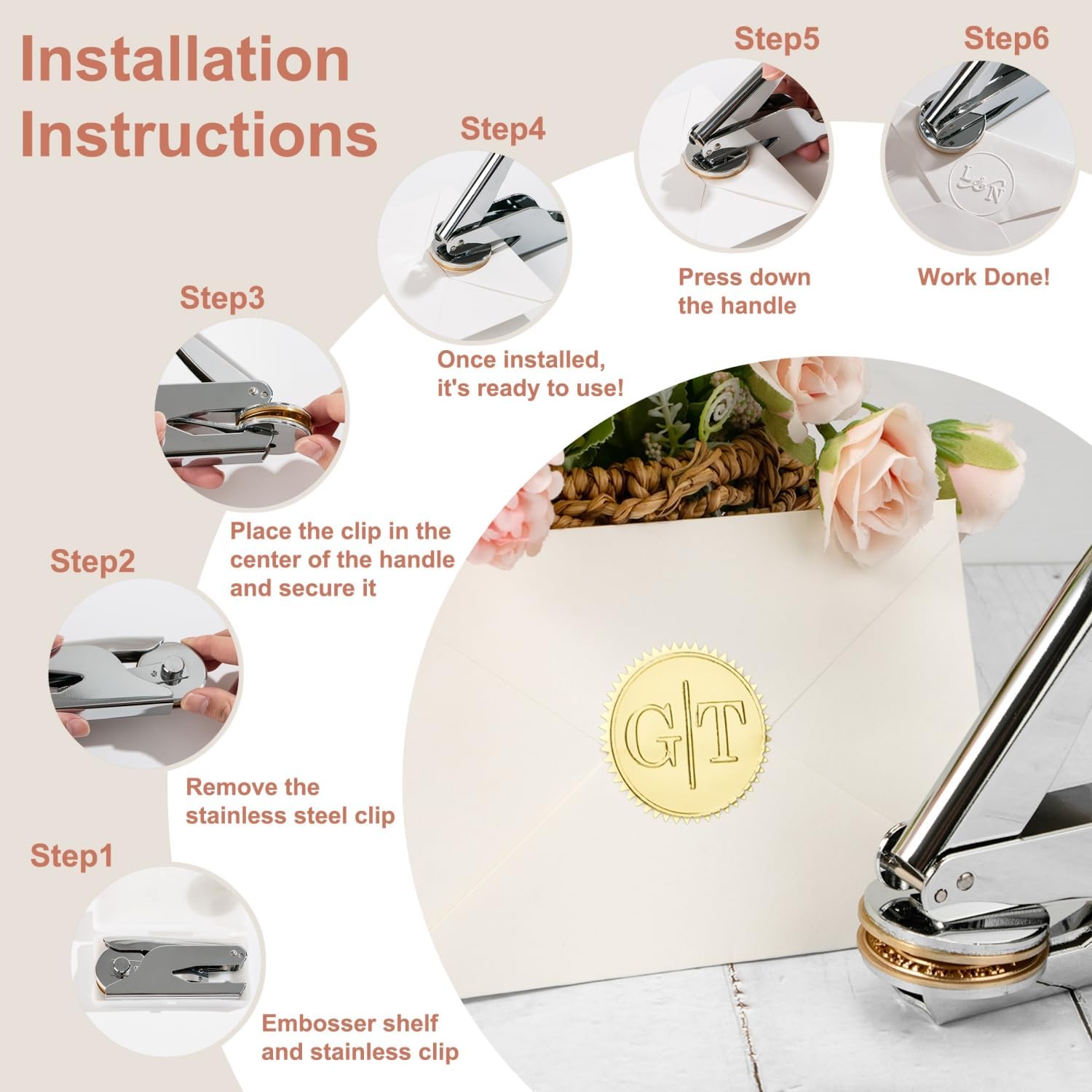 Installation Instructions

Step1

Embosser shelf and stainless clip

Step2

Remove the stainless steel clip

Step3

Place the clip in the center of the handle and secure it

Step4

Once installed, it's ready to use!

Step5

Press down the handle

Step6

L&N

Work Done!

G|T