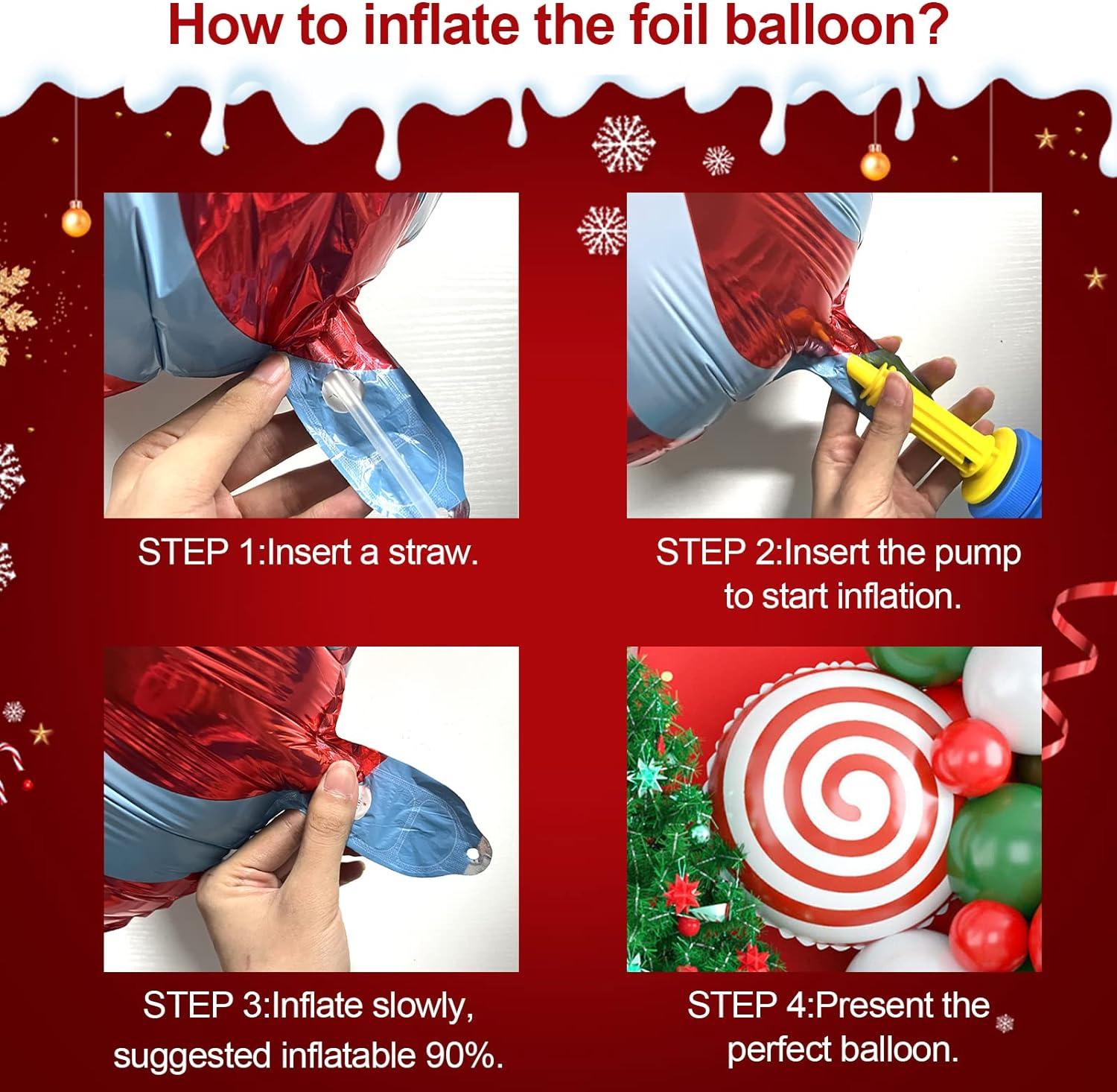 How to inflate the foil balloon?

STEP 1:Insert a straw.

STEP 2:Insert the pump to start inflation.

STEP 3:Inflate slowly, suggested inflatable 90%.

STEP 4:Present the perfect balloon.