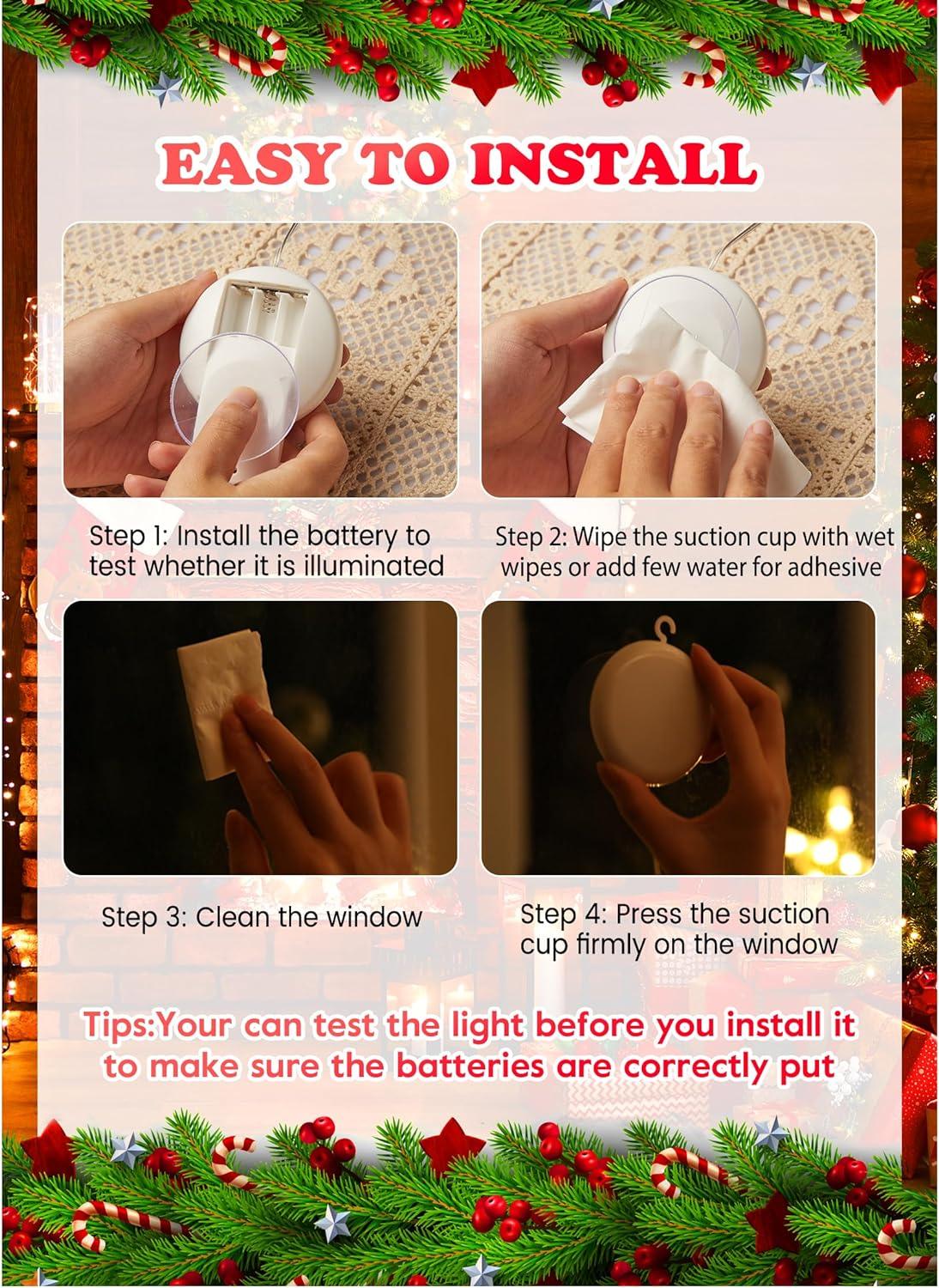 EASY TO INSTALL

Step 1: Install the battery to test whether it is illuminated

Step 2: Wipe the suction cup with wet wipes or add few water for adhesive

Step 3: Clean the window

Step 4: Press the suction cup firmly on the window

Tips:Your can test the light before you install it to make sure the batteries are correctly put