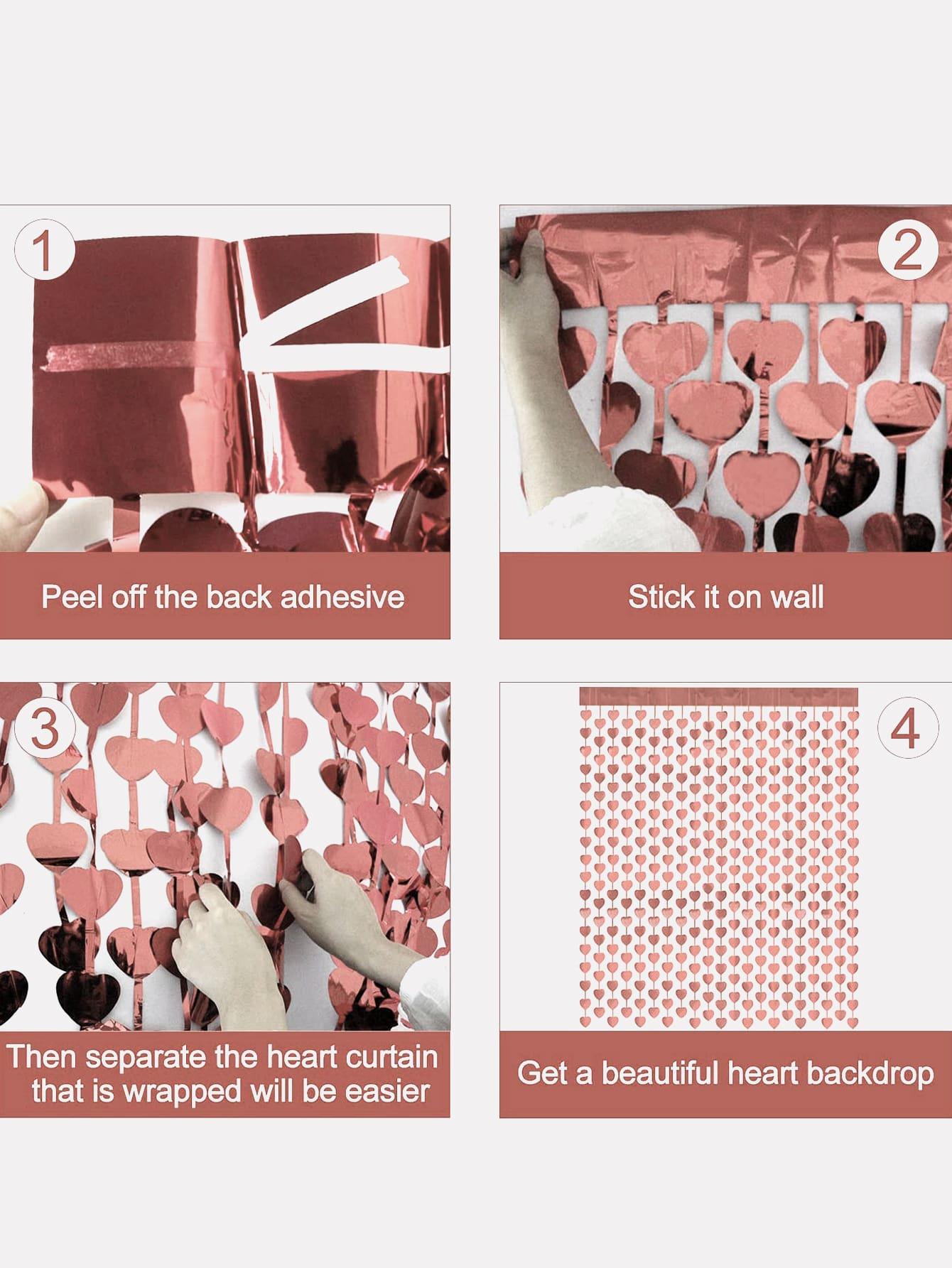 1

Peel off the back adhesive

2

Stick it on wall

3

Then separate the heart curtain that is wrapped will be easier

4

Get a beautiful heart backdrop