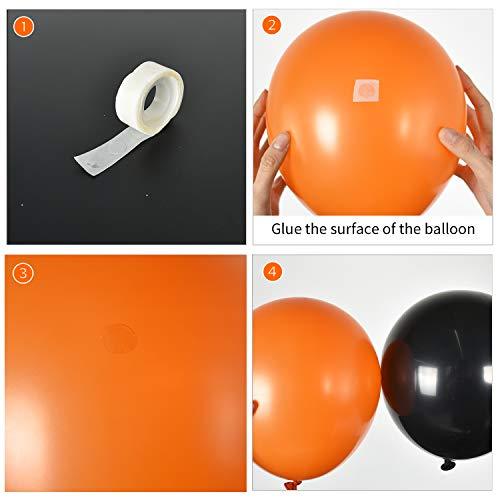 1

2

Glue the surface of the balloon

3

4