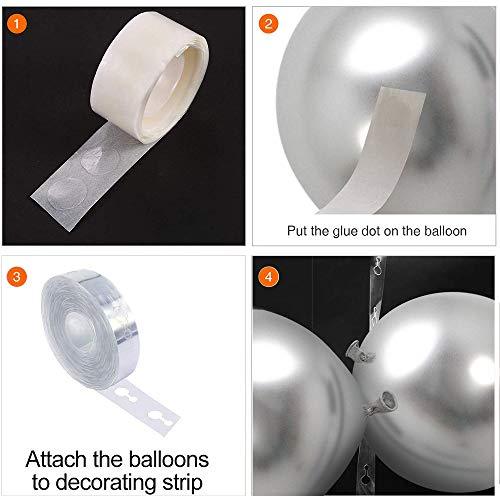 1

2

Put the glue dot on the balloon

3

Attach the balloons to decorating strip

4