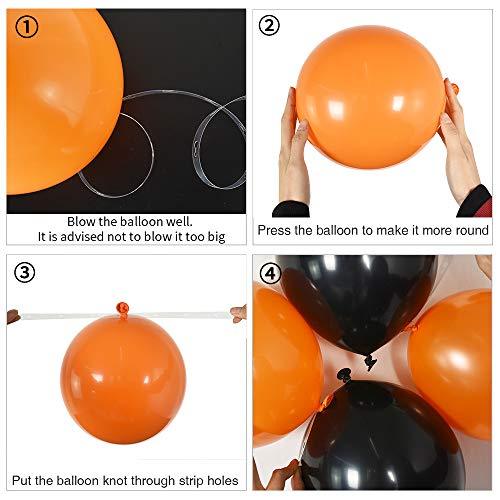 ①

Blow the balloon well.
It is advised not to blow it too big

②

Press the balloon to make it more round

③

Put the balloon knot through strip holes

④