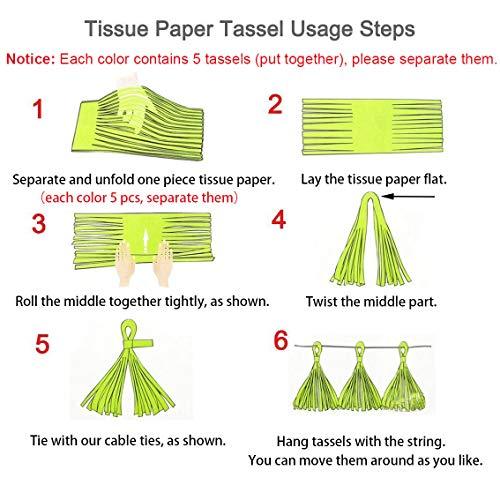 Tissue Paper Tassel Usage Steps

Notice: Each color contains 5 tassels (put together), please separate them.

1

Separate and unfold one piece tissue paper.
(each color 5 pcs, separate them)

2

Lay the tissue paper flat.

3

Roll the middle together tightly, as shown.

4

Twist the middle part.

5

Tie with our cable ties, as shown.

6

Hang tassels with the string.
You can move them around as you like.