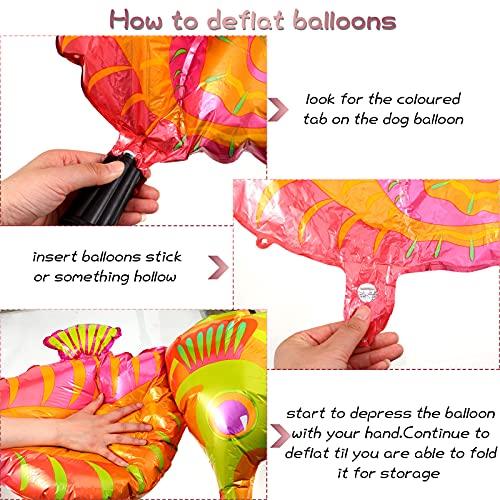 How to deflat balloons

look for the coloured tab on the dog balloon

insert balloons stick or something hollow

start to depress the balloon with your hand.Continue to deflat til you are able to fold it for storage