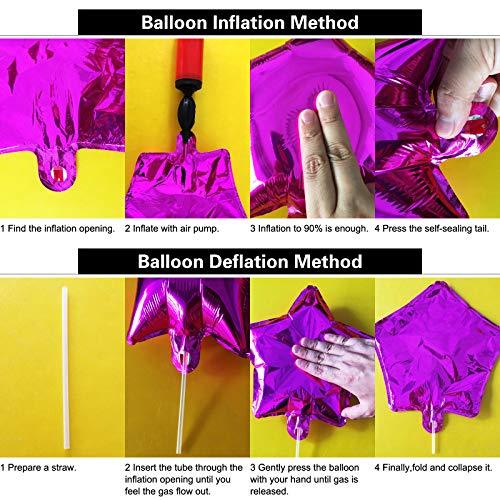 Balloon Inflation Method

1 Find the inflation opening.

2 Inflate with air pump.

3 Inflation to 90% is enough.

4 Press the self-sealing tail.

Balloon Deflation Method

1 Prepare a straw.

2 Insert the tube through the inflation opening until you feel the gas flow out.

3 Gently press the balloon with your hand until gas is released.

4 Finally,fold and collapse it.