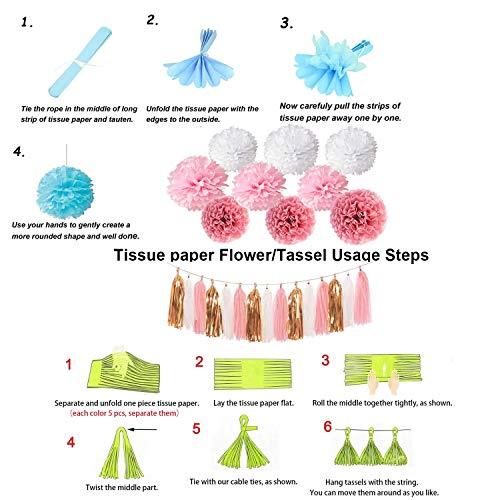 1.
Tie the rope in the middle of long strip of tissue paper and tauten.

2.
Unfold the tissue paper with the edges to the outside.

3.
Now carefully pull the strips of tissue paper away one by one.

4.
Use your hands to gently create a more rounded shape and well done.

Tissue paper Flower/Tassel Usage Steps

1
Separate and unfold one piece tissue paper.
(each color 5 pcs, separate them)

2
Lay the tissue paper flat.

3
Roll the middle together tightly, as shown.

4
Twist the middle part.

5
Tie with our cable ties, as shown.

6
Hang tassels with the string.
You can move them around as you like.