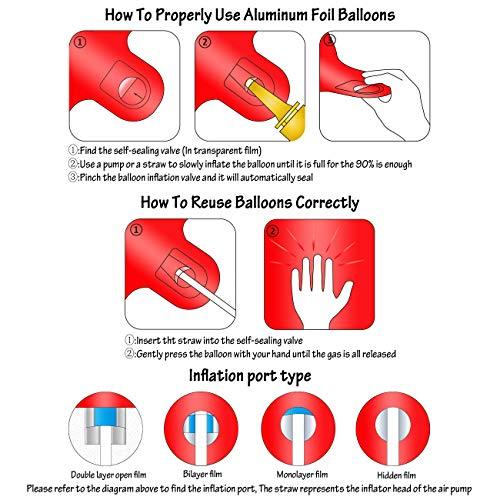 How To Properly Use Aluminum Foil Balloons

①

②

③

①:Find the self-sealing valve (In transparent film)
②:Use a pump or a straw to slowly inflate the balloon until it is full for the 90% is enough
③:Pinch the balloon inflation valve and it will automatically seal

How To Reuse Balloons Correctly

①

②

①:Insert tht straw into the self-sealing valve
②:Gently press the balloon with your hand until the gas is all released

Inflation port type

Double layer open film

Bilayer film

Monolayer film

Hidden film

Please refer to the diagram above to find the inflation port, The straw represents the inflator head of the air pump