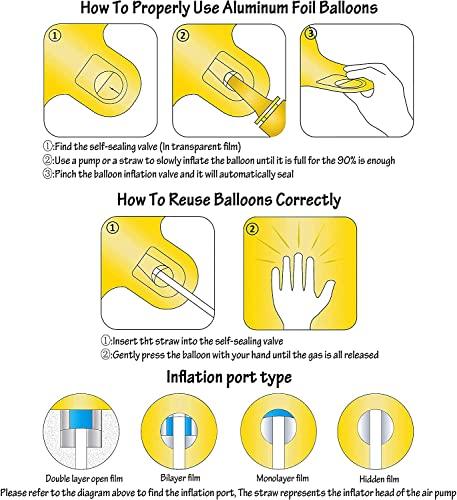 How To Properly Use Aluminum Foil Balloons

①

②

③

①:Find the self-sealing valve (In transparent film)
②:Use a pump or a straw to slowly inflate the balloon until it is full for the 90% is enough
③:Pinch the balloon inflation valve and it will automatically seal

How To Reuse Balloons Correctly

①

②

①:Insert tht straw into the self-sealing valve
②:Gently press the balloon with your hand until the gas is all released

Inflation port type

Double layer open film

Bilayer film

Monolayer film

Hidden film

Please refer to the diagram above to find the inflation port, The straw represents the inflator head of the air pump