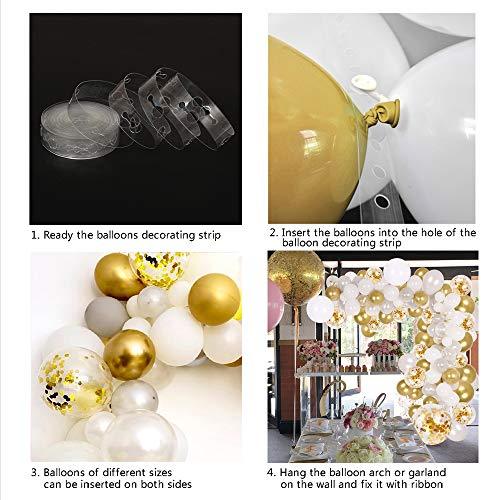 1. Ready the balloons decorating strip

2. Insert the balloons into the hole of the balloon decorating strip

3. Balloons of different sizes can be inserted on both sides

4. Hang the balloon arch or garland on the wall and fix it with ribbon