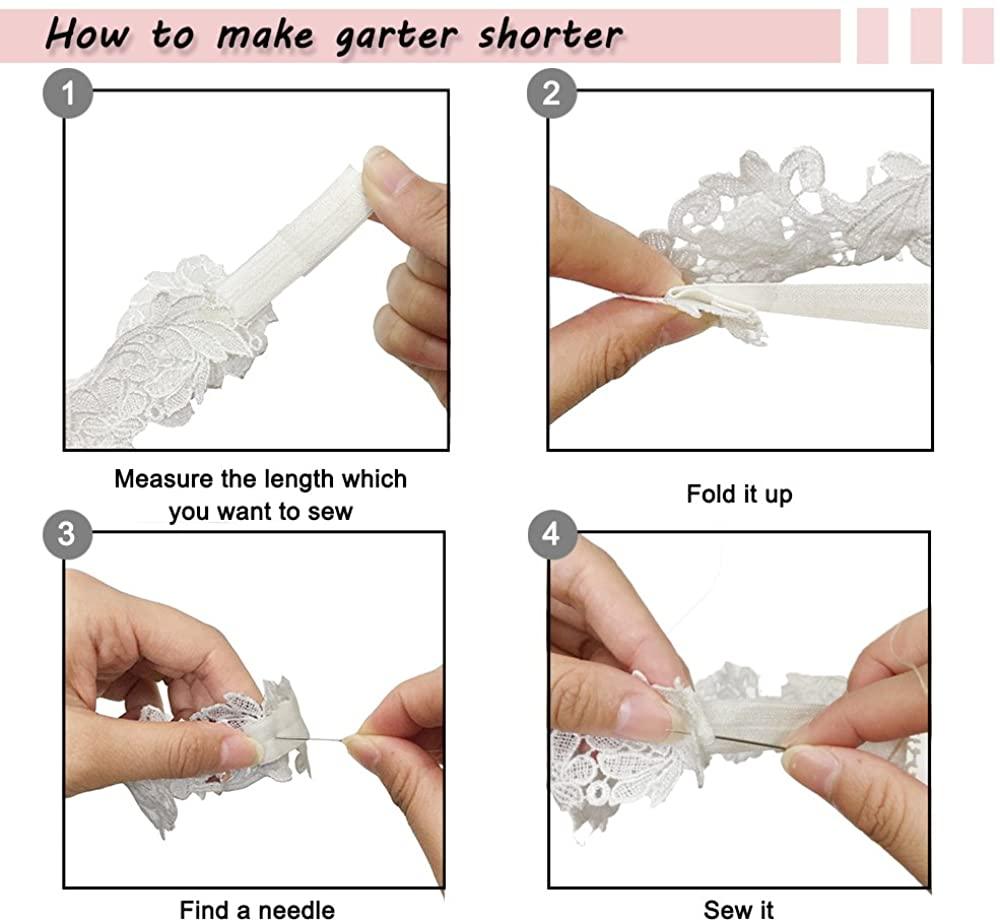 How to make garter shorter

1

Measure the length which you want to sew

2

Fold it up

3

Find a needle

4

Sew it