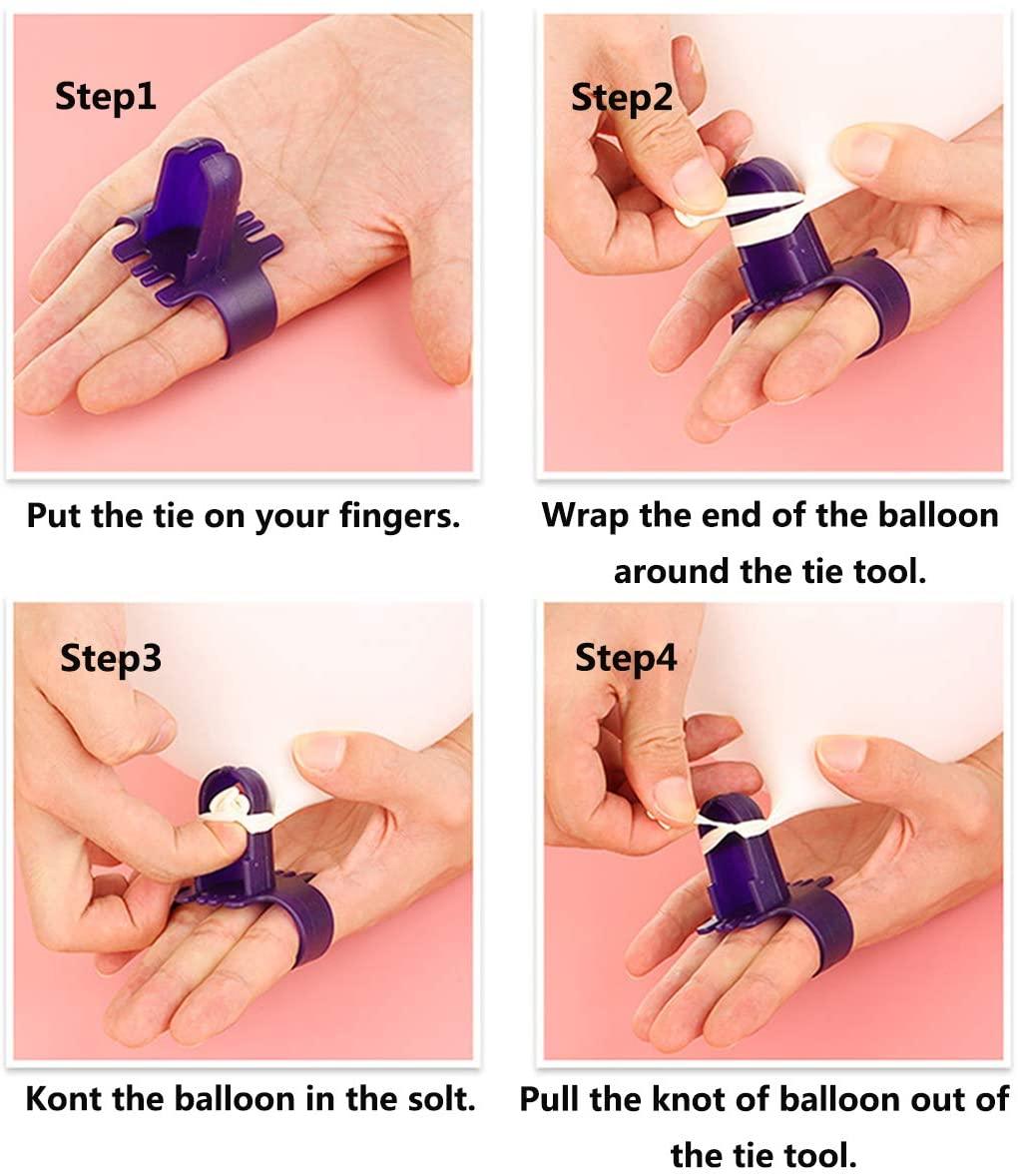 Step1

Put the tie on your fingers.

Step2

Wrap the end of the balloon around the tie tool.

Step3

Kont the balloon in the solt.

Step4

Pull the knot of balloon out of the tie tool.